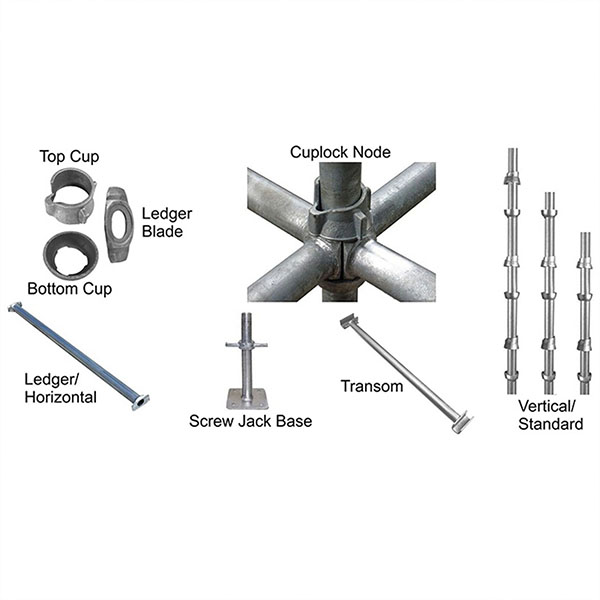 Top Cup

Ledger Blade

Bottom Cup

Cuplock Node

Ledger/ Horizontal

Screw Jack Base

Transom

Vertical/ Standard